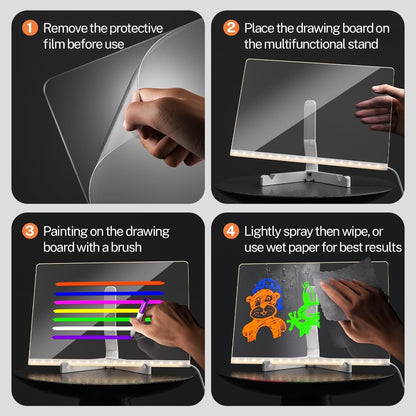 1 Remove the protective film before use

2 Place the drawing board on the multifunctional stand

3 Painting on the drawing board with a brush

4 Lightly spray then wipe, or use wet paper for best results